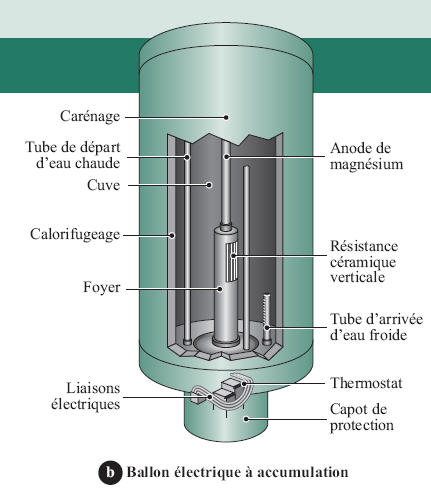 Carénage

Tube de départ d'eau chaude

Cuve

Calorifugeage

Foyer

Liaisons électriques

Anode de magnésium

Résistance céramique verticale

Tube d'arrivée d'eau froide

Thermostat

Capot de protection

b Ballon électrique à accumulation