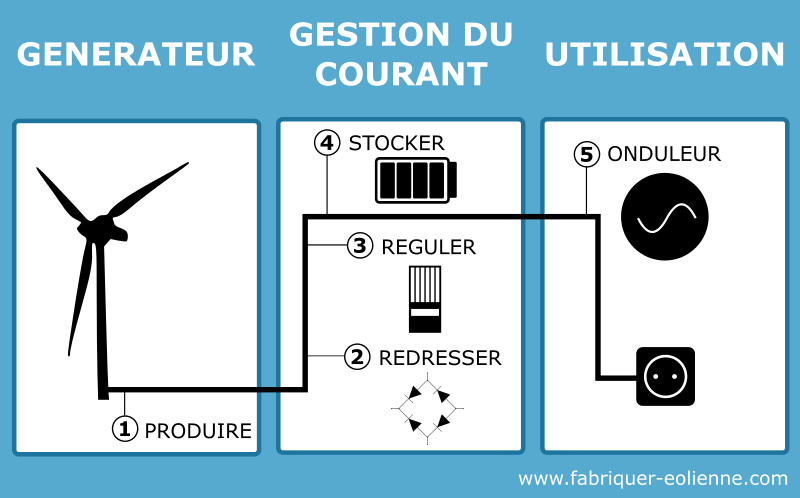 GENERATEUR

GESTION DU COURANT

UTILISATION

1 PRODUIRE

4 STOCKER

3 REGULER

2 REDRESSER

5 ONDULEUR

www.fabriquer-eolienne.com